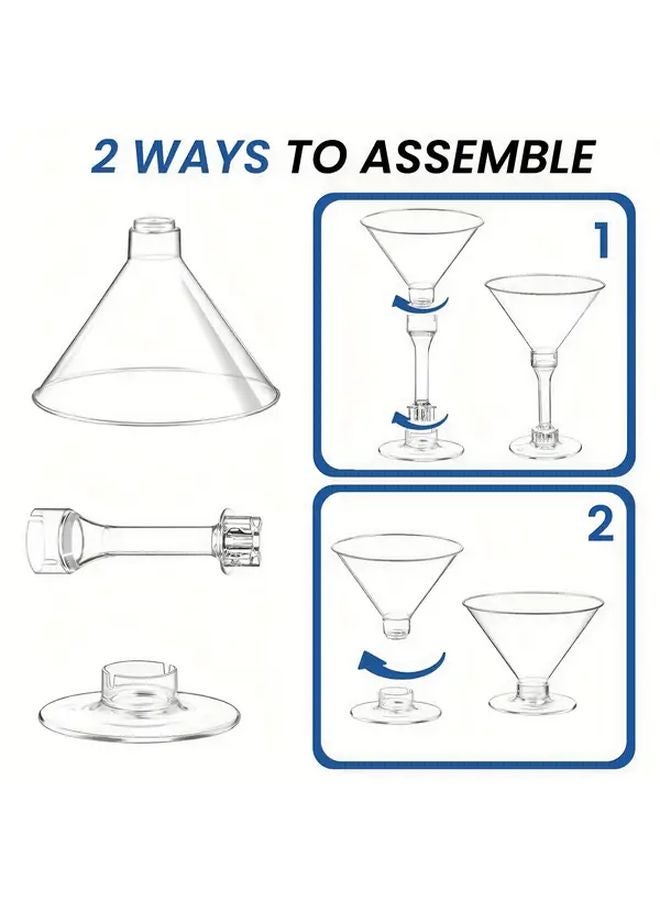 2 WAYS TO ASSEMBLE

1

2